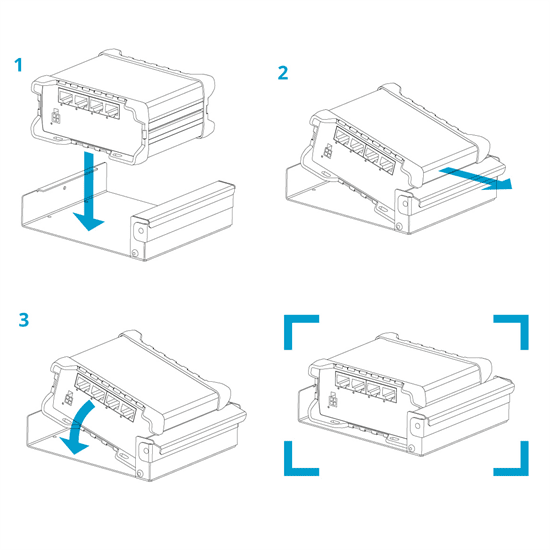 1

2

3